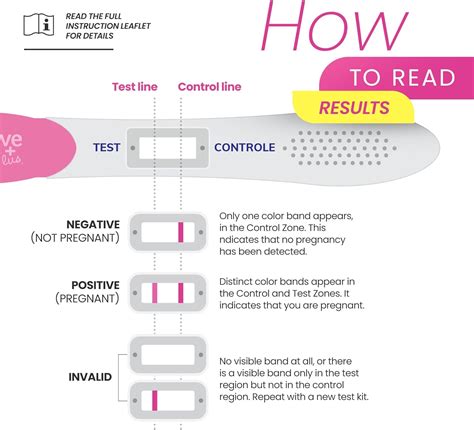 READ THE FULL INSTRUCTION LEAFLET FOR DETAILS

How TO READ RESULTS

Test line Control line

ve + lus

TEST CONTROLE

NEGATIVE (NOT PREGNANT)

Only one color band appears, in the Control Zone. This ndicates that no pregnancy has been detected.

POSITIVE (PREGNANT)

Distinct color bands appear in the Control and Test Zones. It indicates that you are pregnant.

INVALID

No visible band at all, or there is a visible band only in the test region but not in the control region. Repeat with a new test kit.